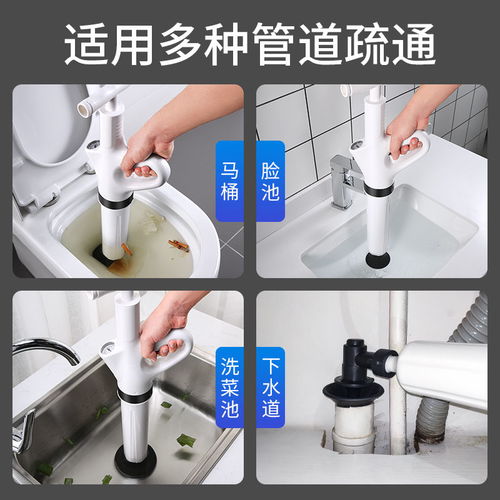 适用多种管道疏通

马桶

脸池

洗菜池

下水道