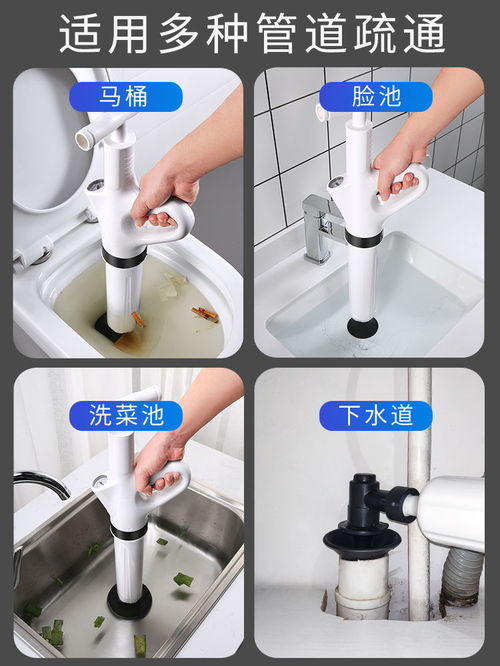 适用多种管道疏通

马桶

脸池

洗菜池

下水道